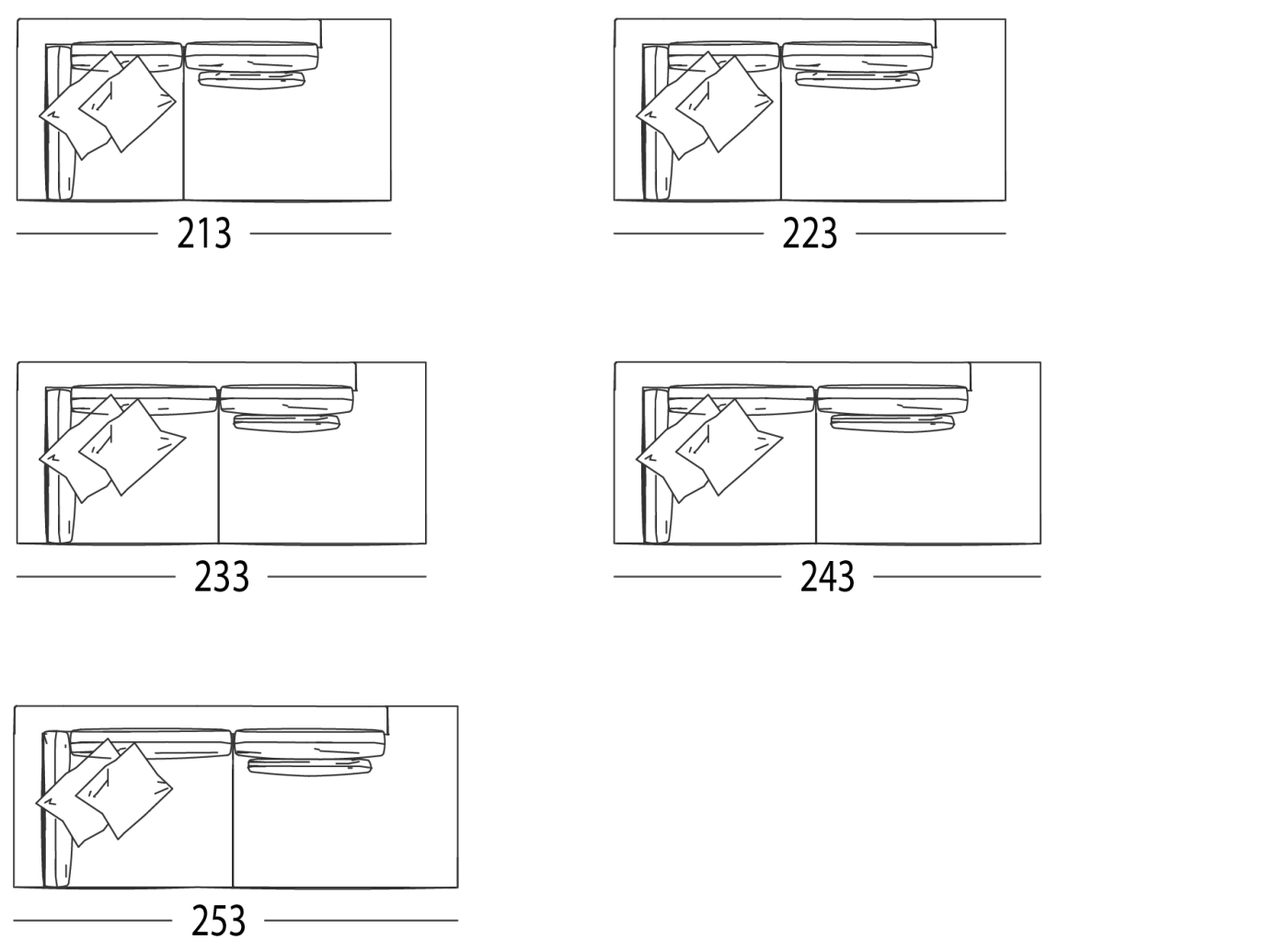 213

223

233

243

253