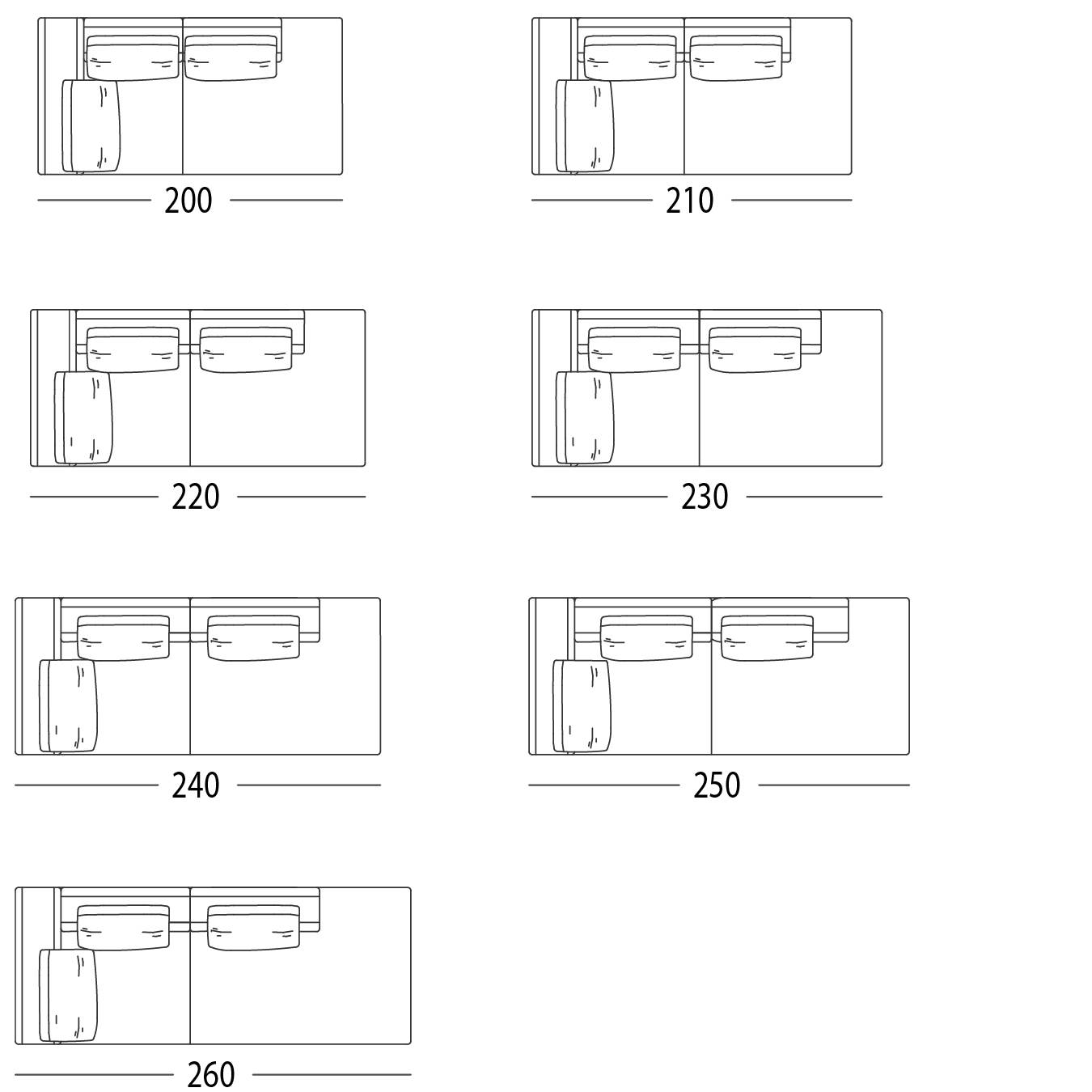 200

210

220

230

240

250

260