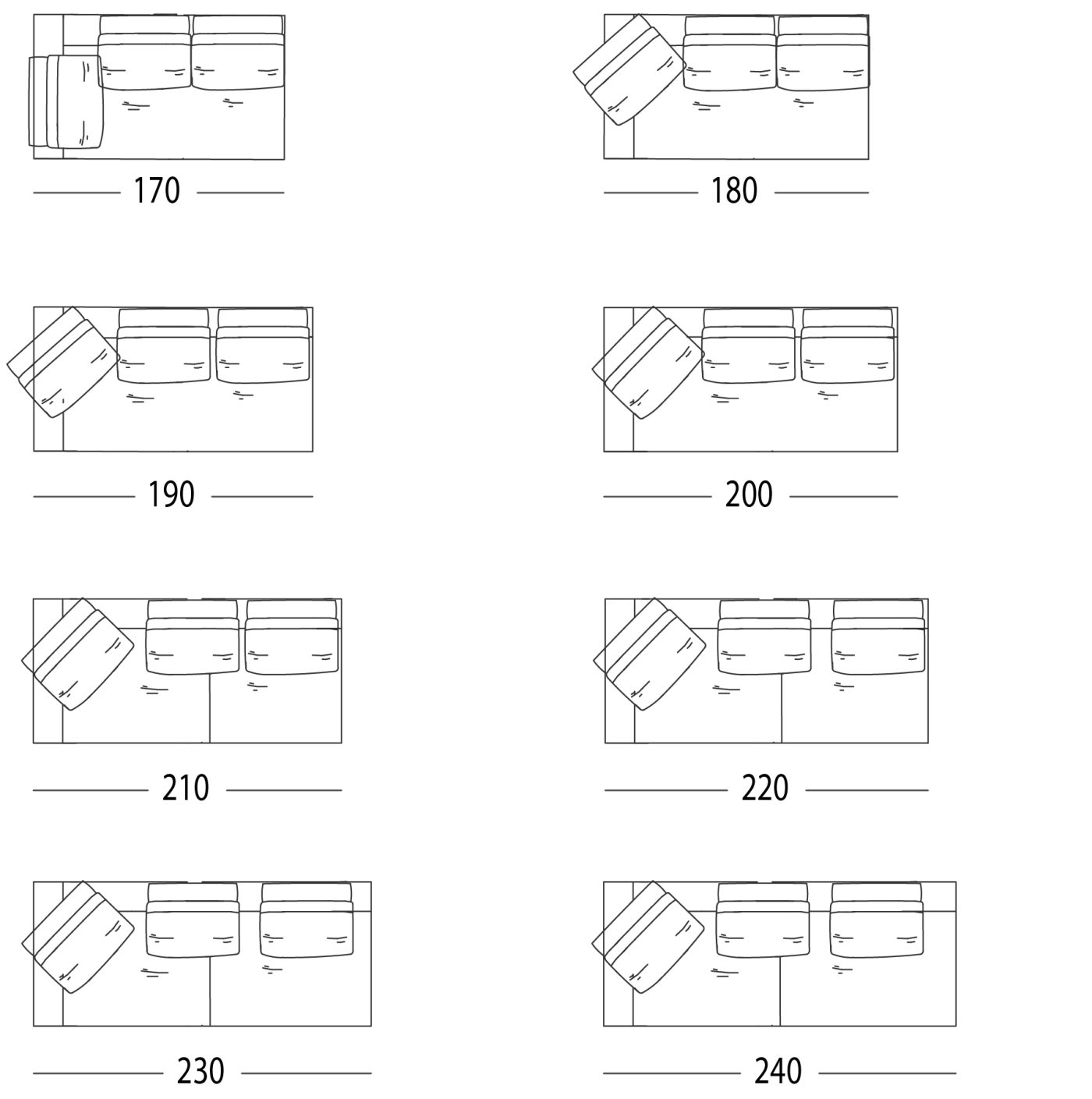 170

180

190

200

210

220

230

240