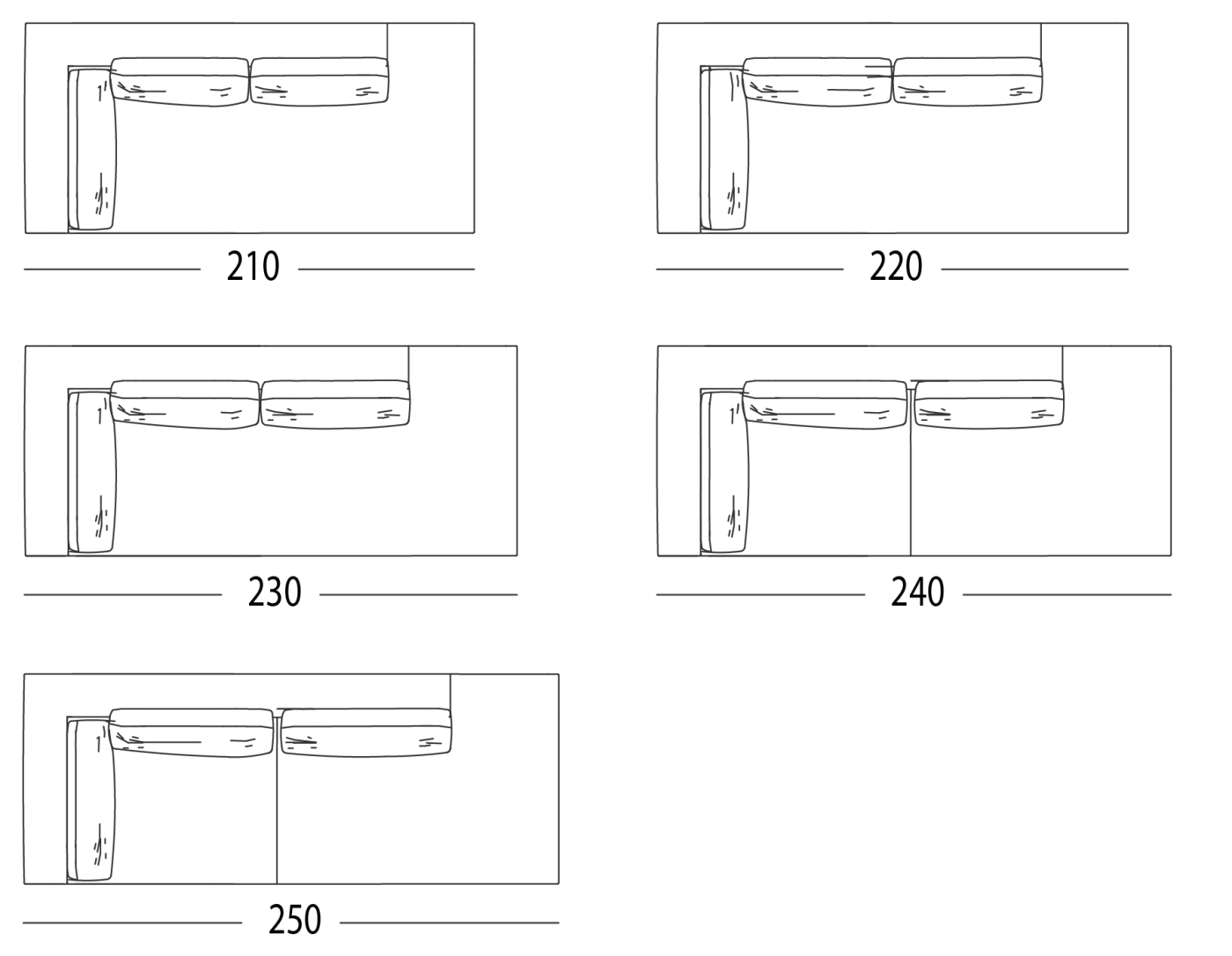 210

220

230

240

250