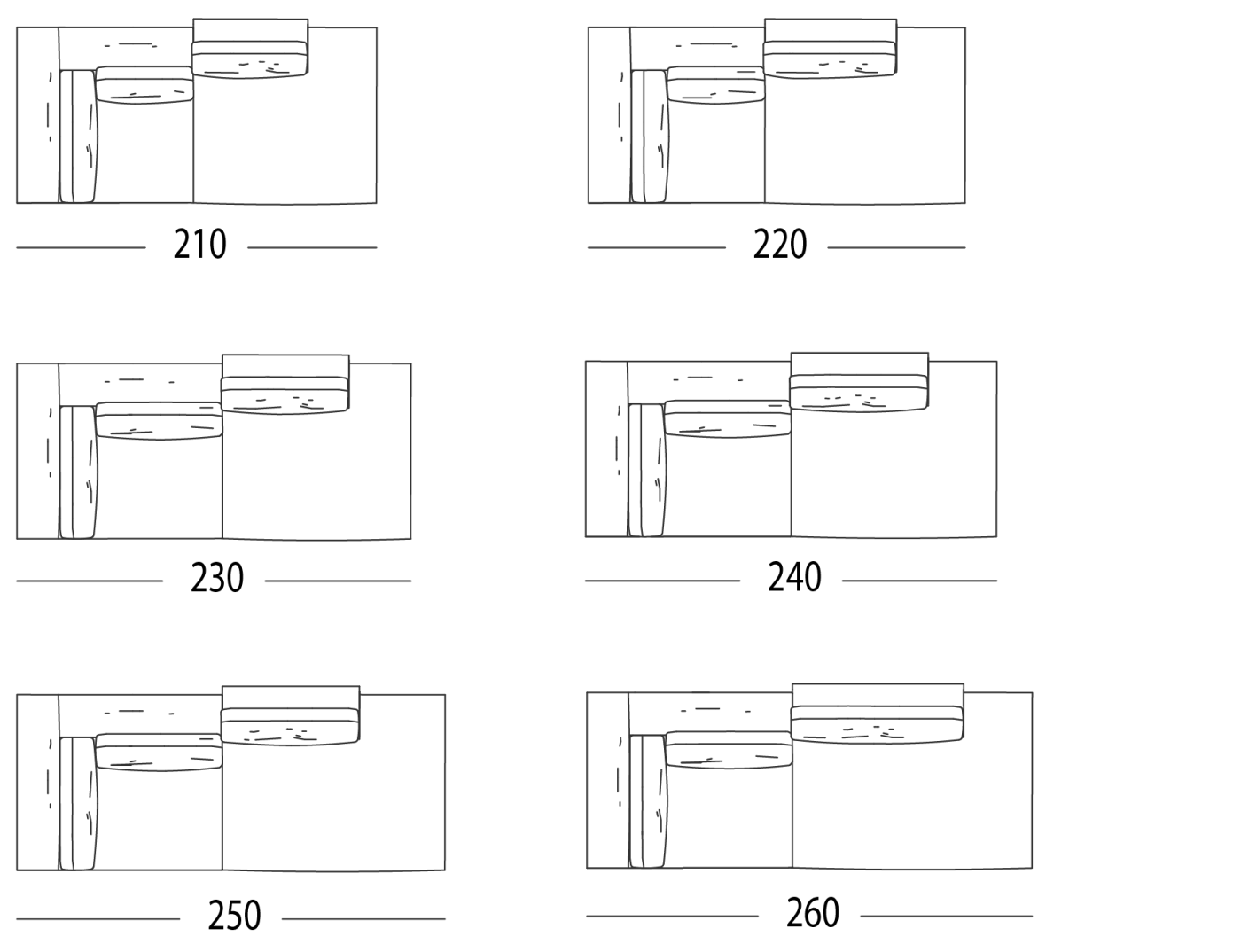 210

220

230

240

250

260