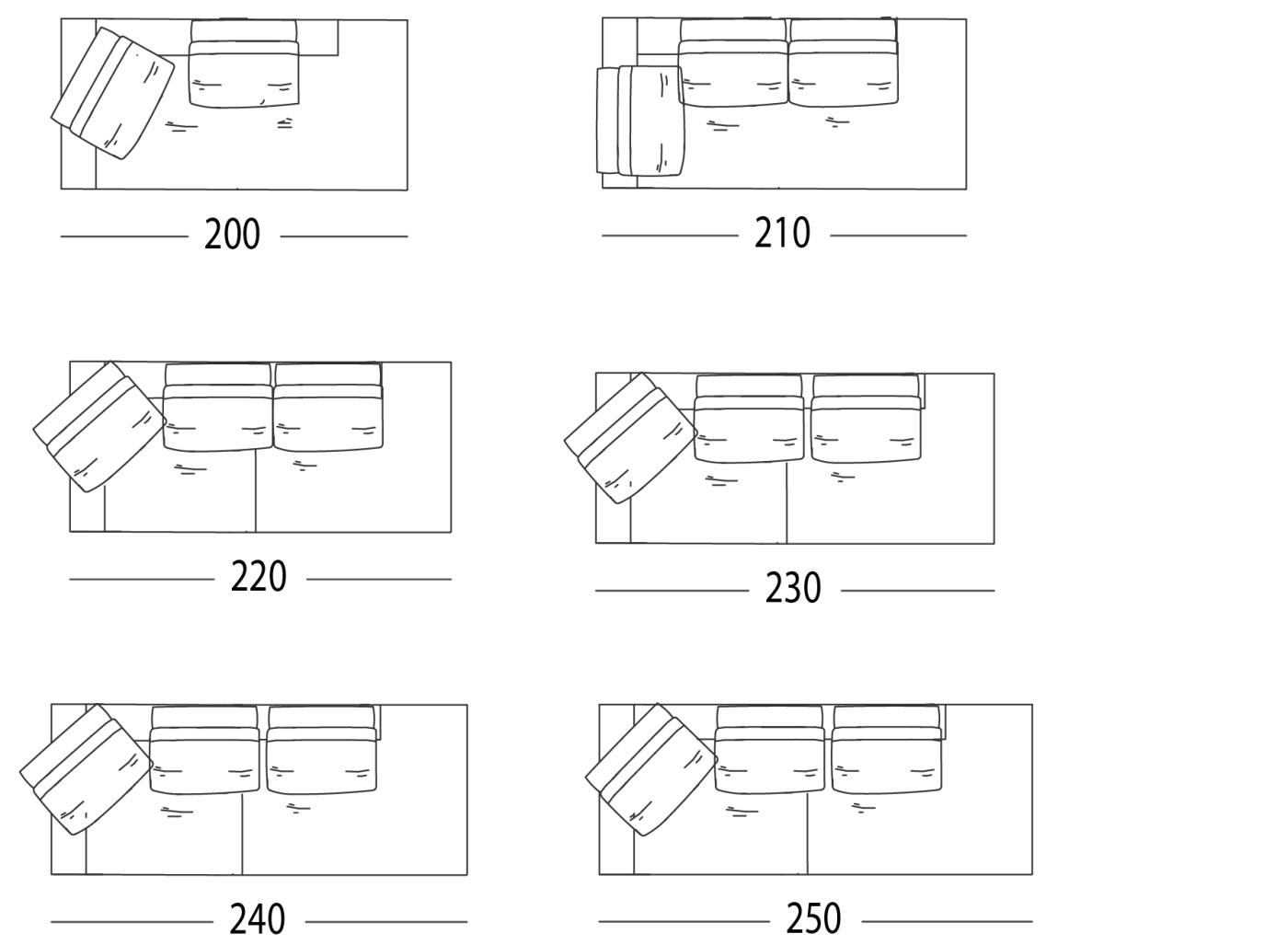 200

210

220

230

240

250