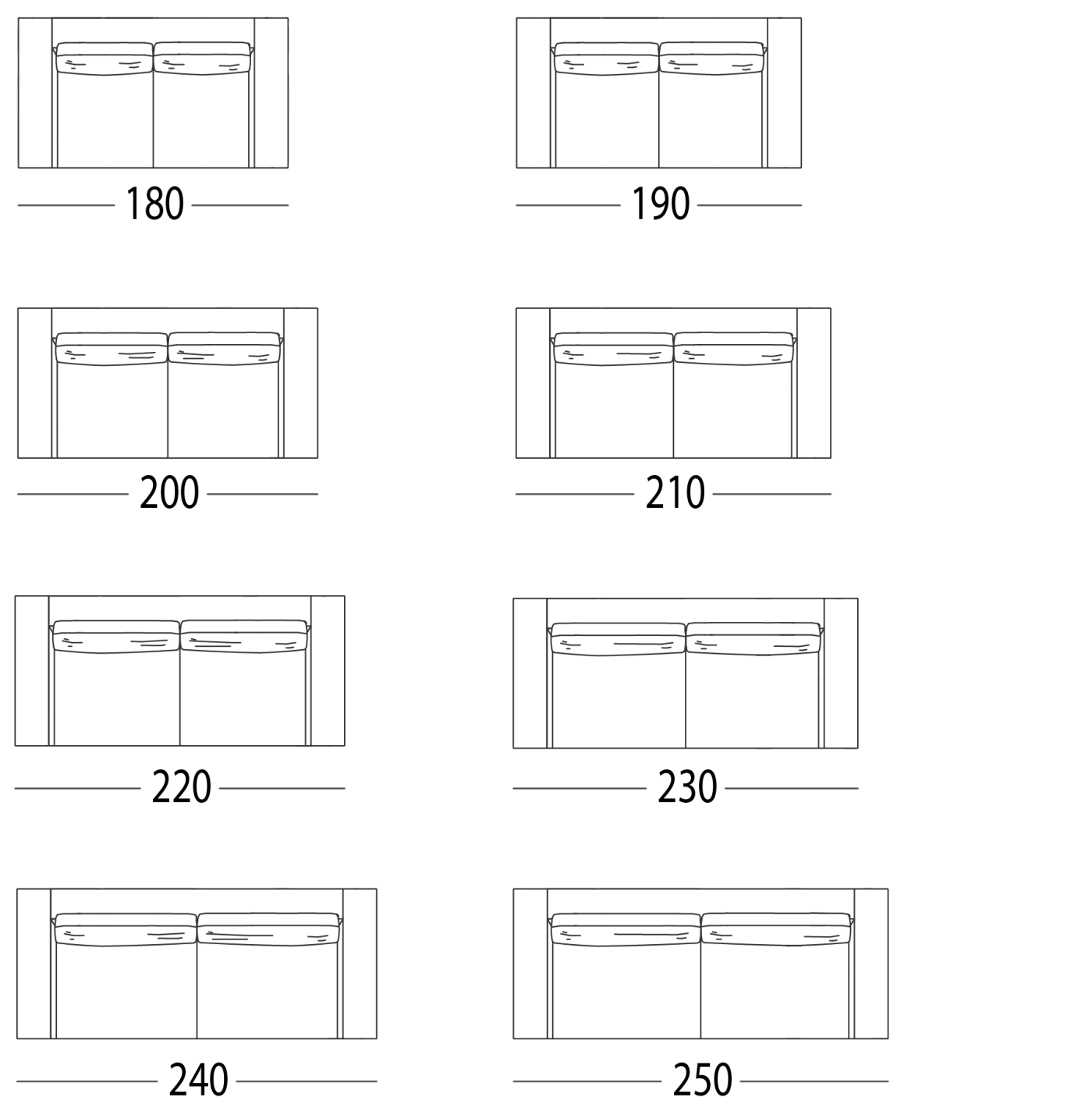 180

190

200

210

220

230

240

250