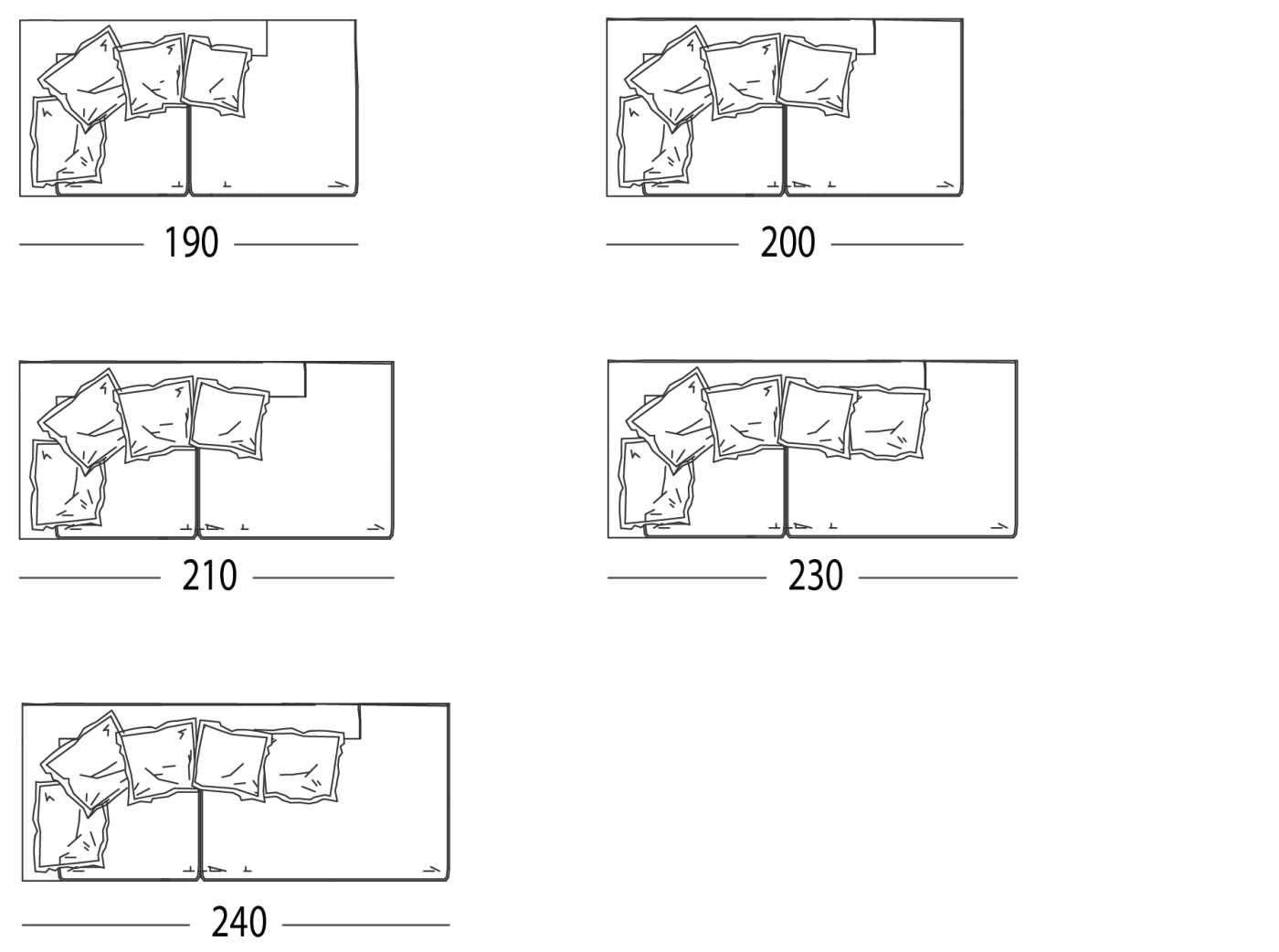 190

200

210

230

240