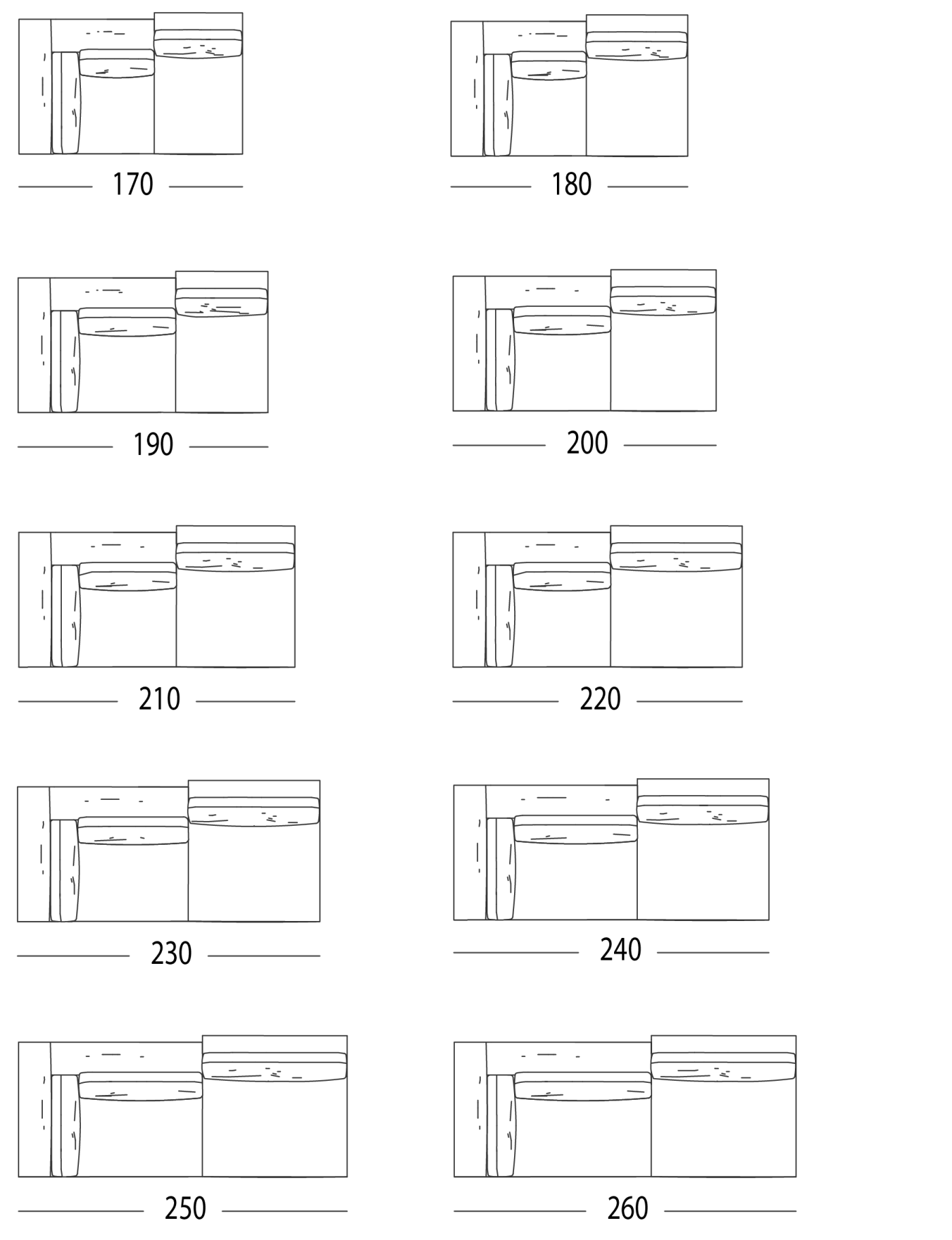 170

180

190

200

210

220

230

240

250

260