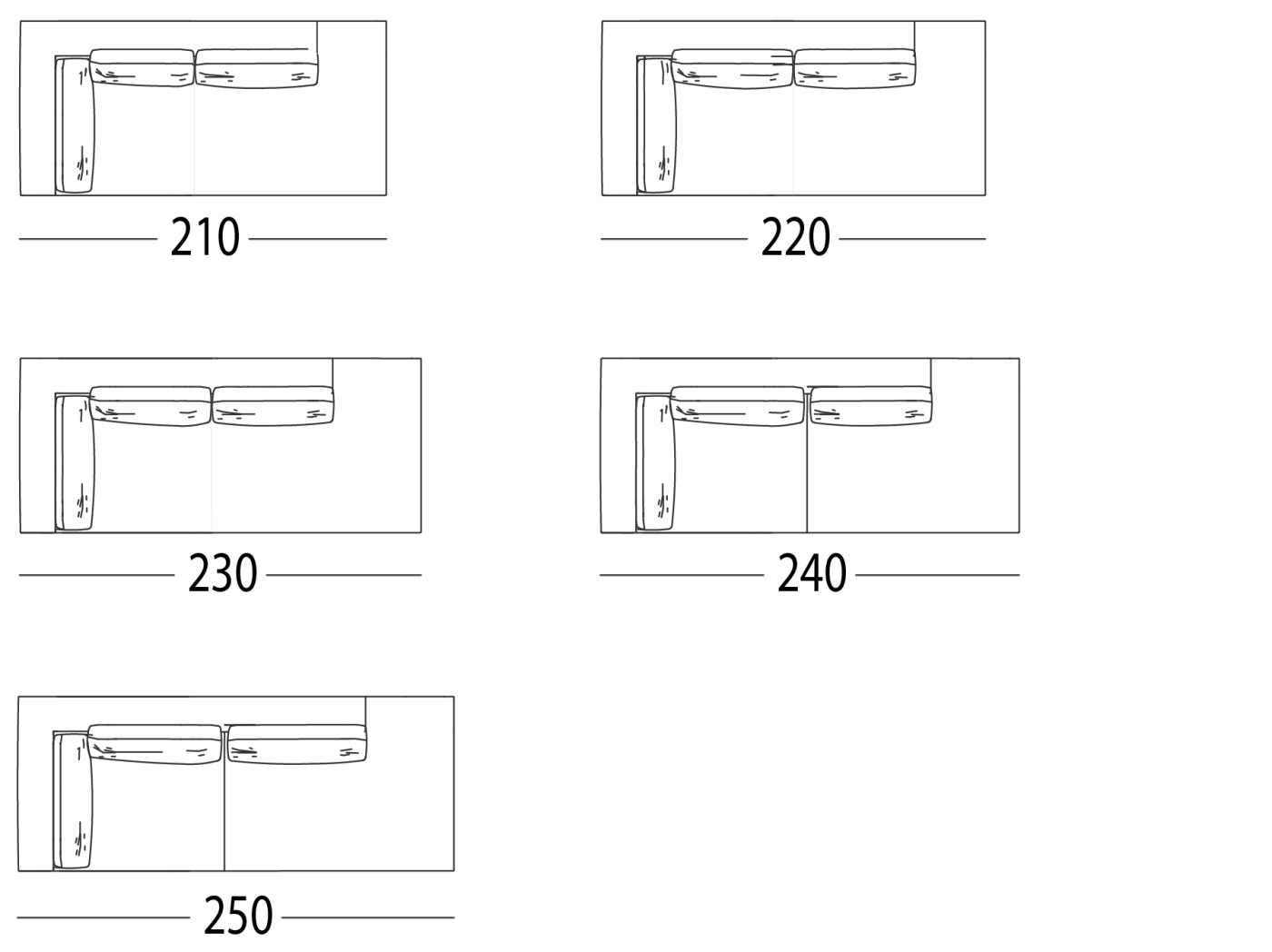 210

220

230

240

250