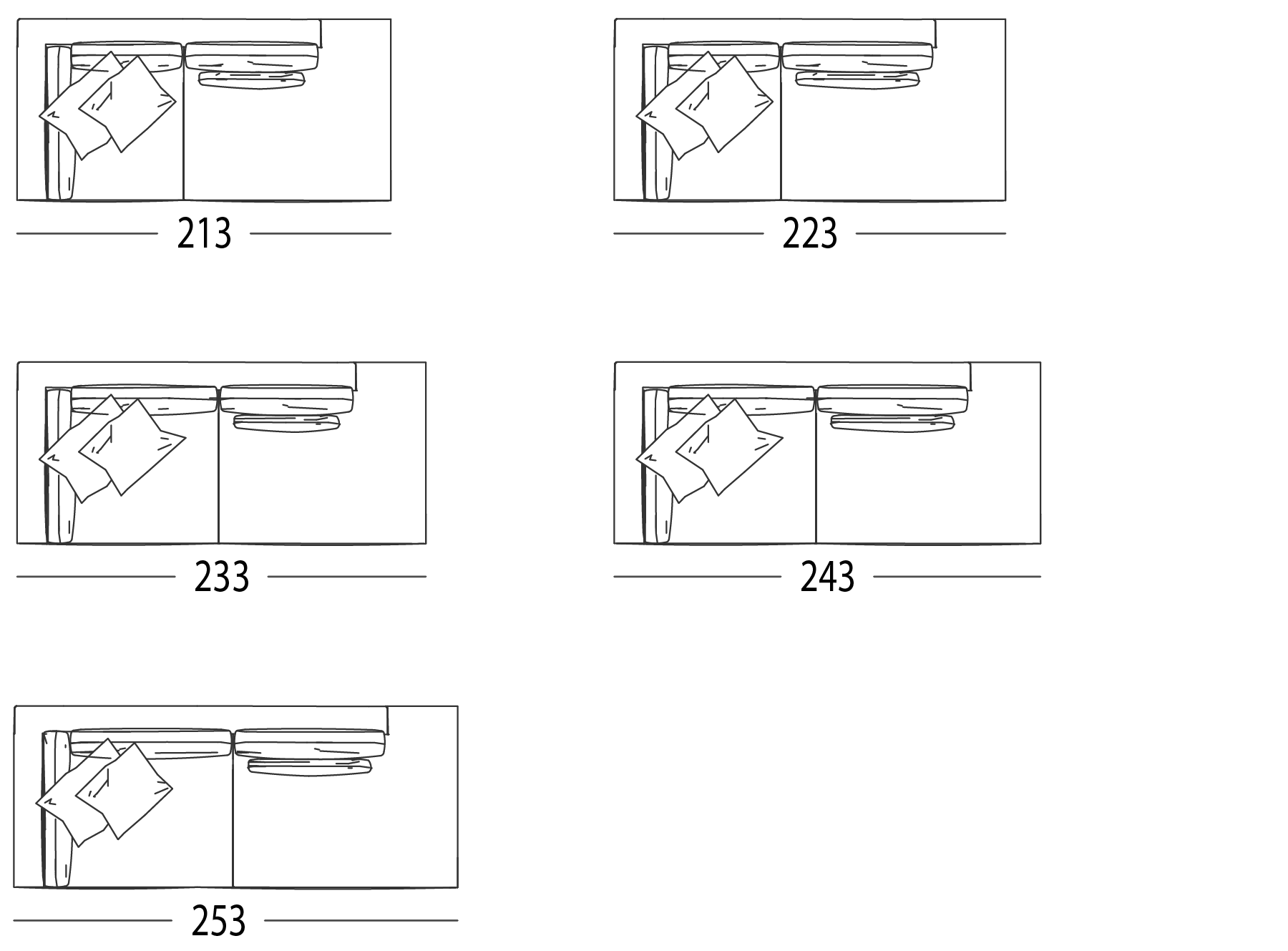 213

223

233

243

253