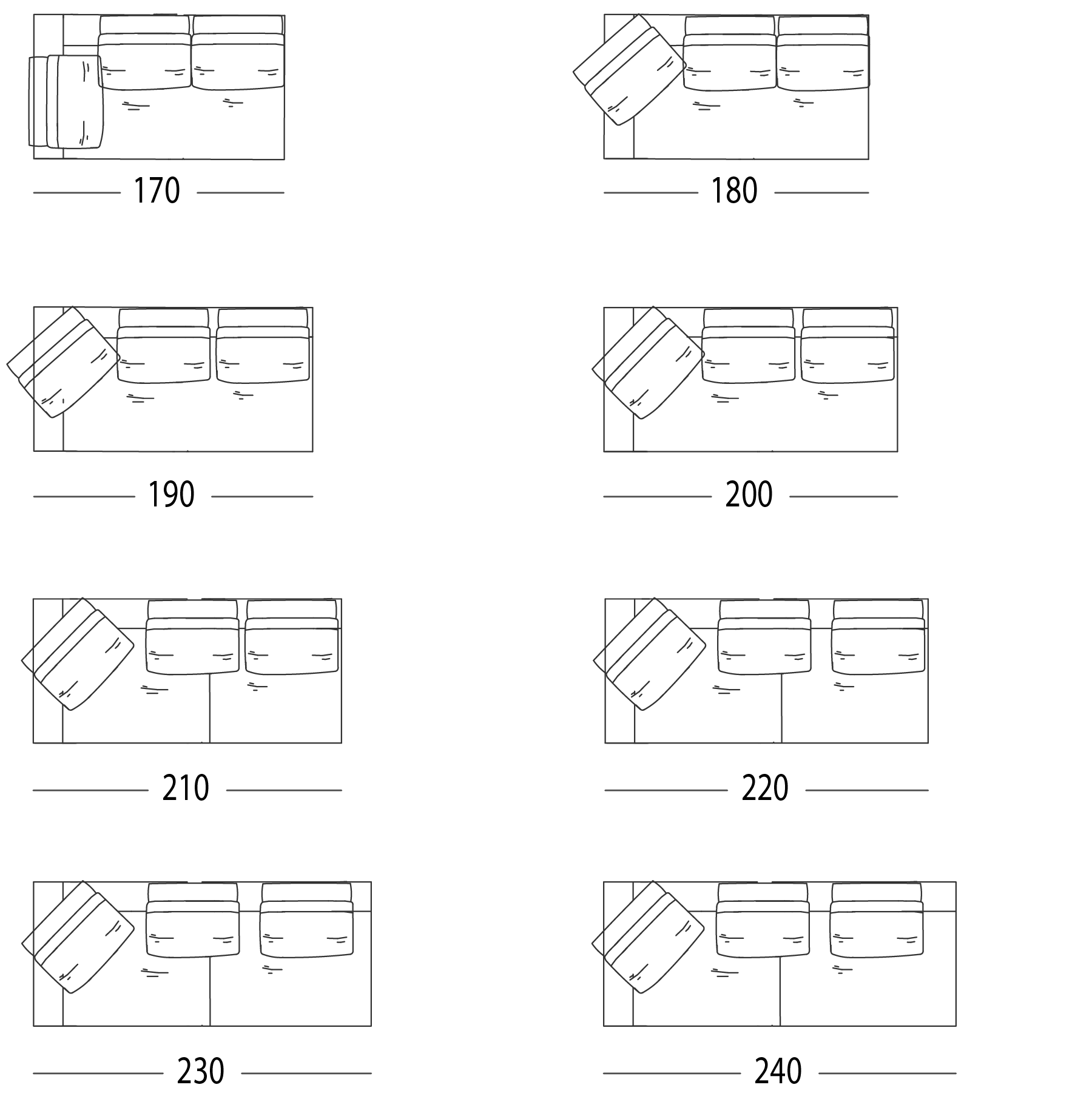 170

180

190

200

210

220

230

240