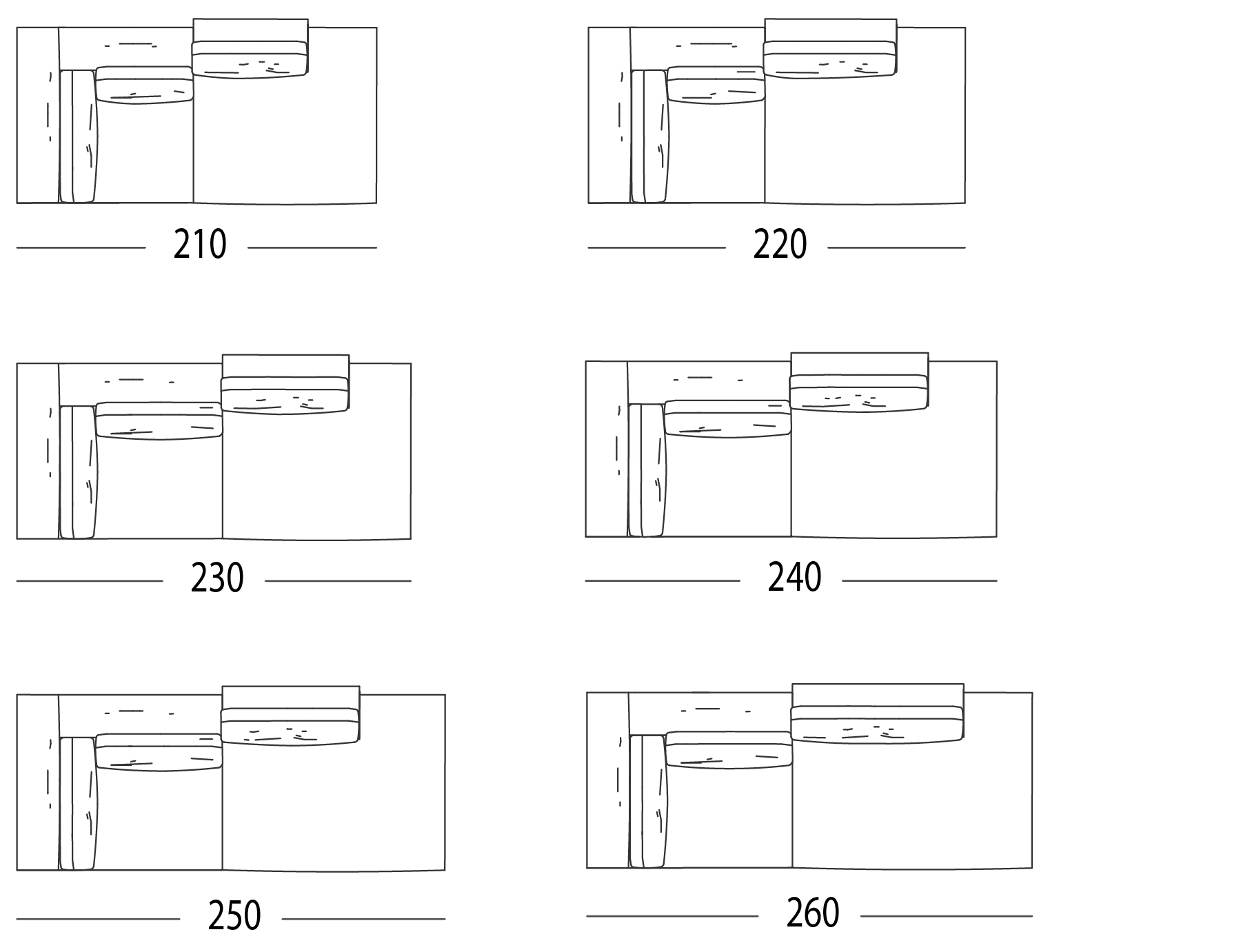 210

220

230

240

250

260