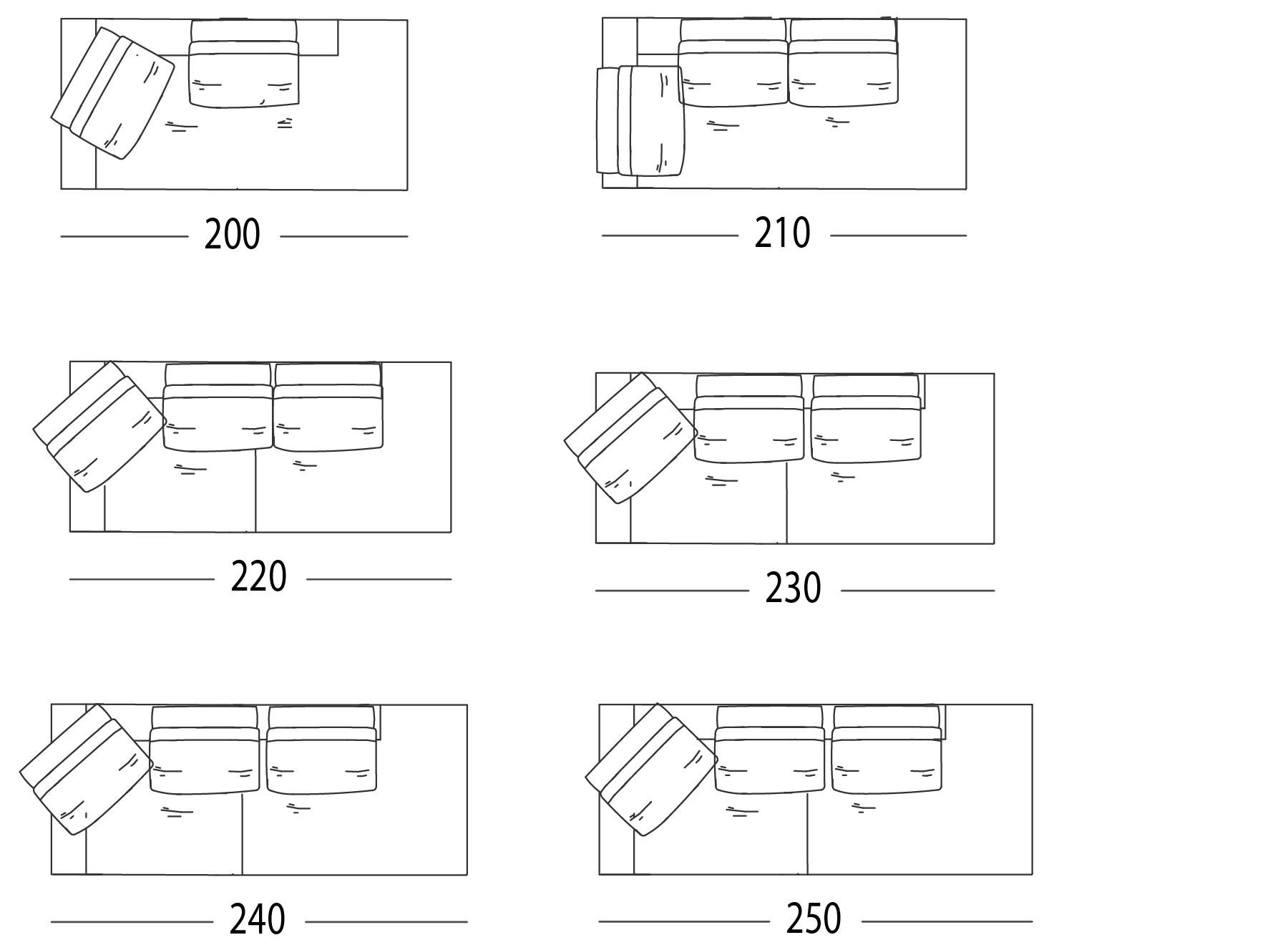 200

210

220

230

240

250