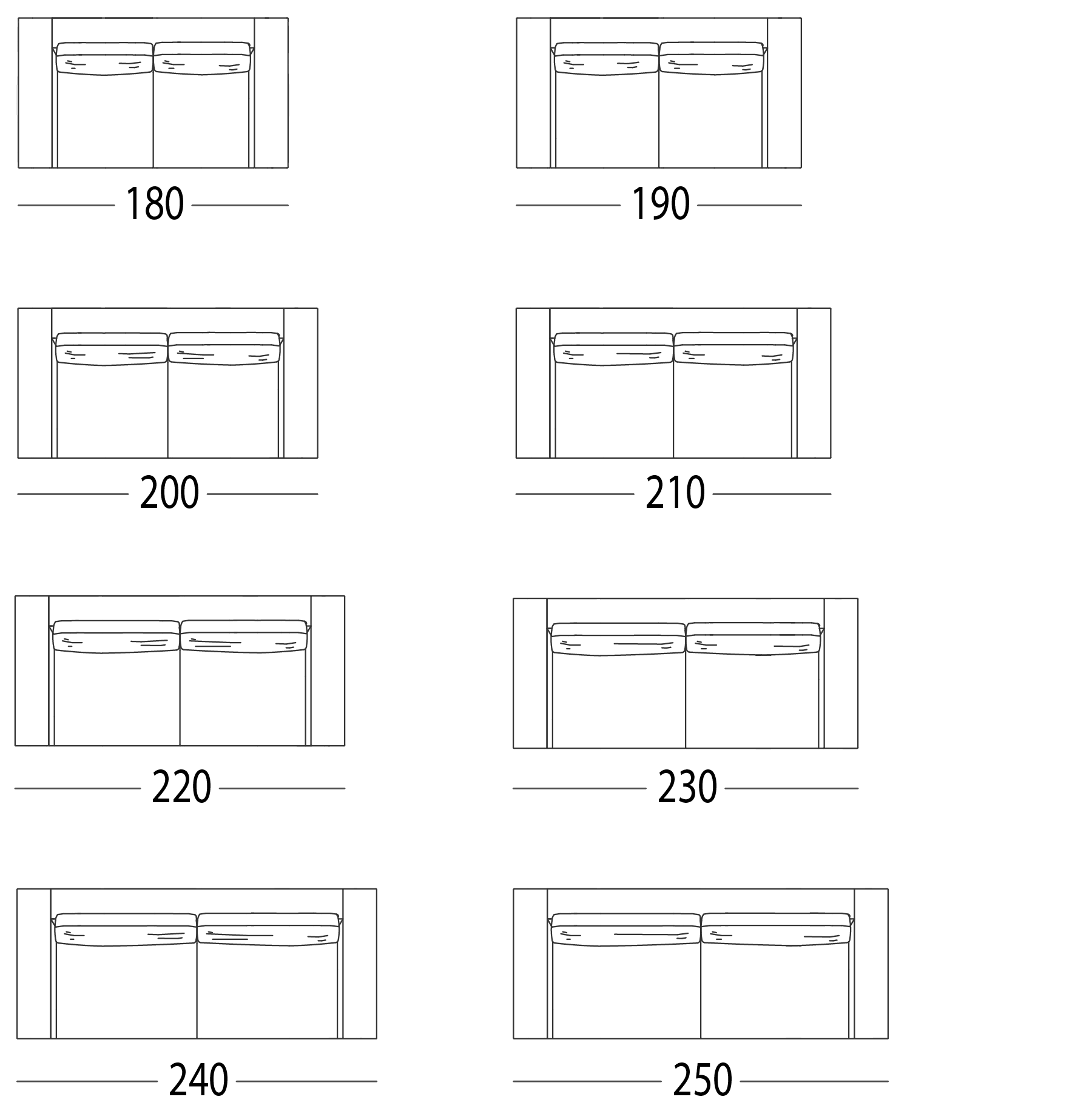 180

190

200

210

220

230

240

250