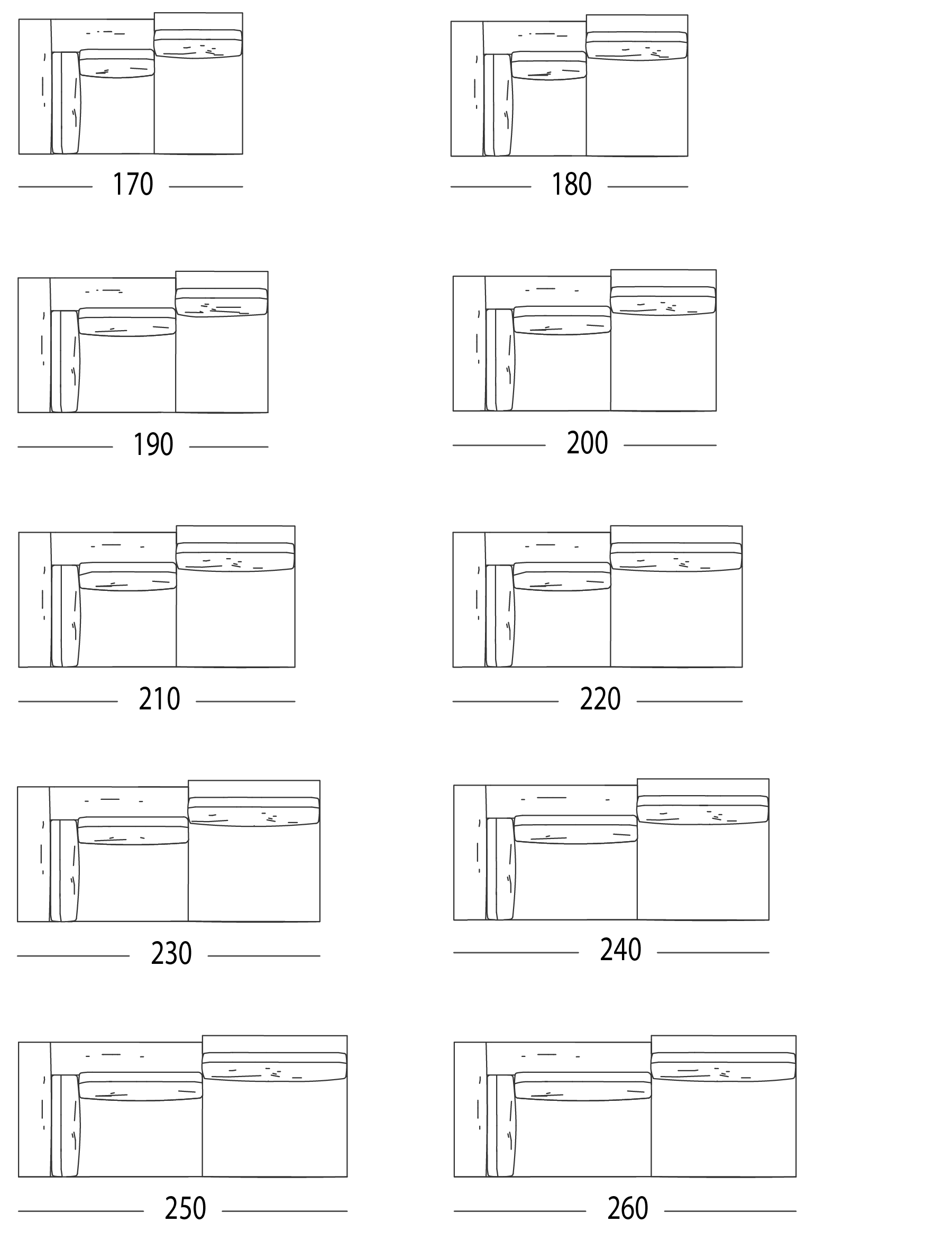 170

180

190

200

210

220

230

240

250

260