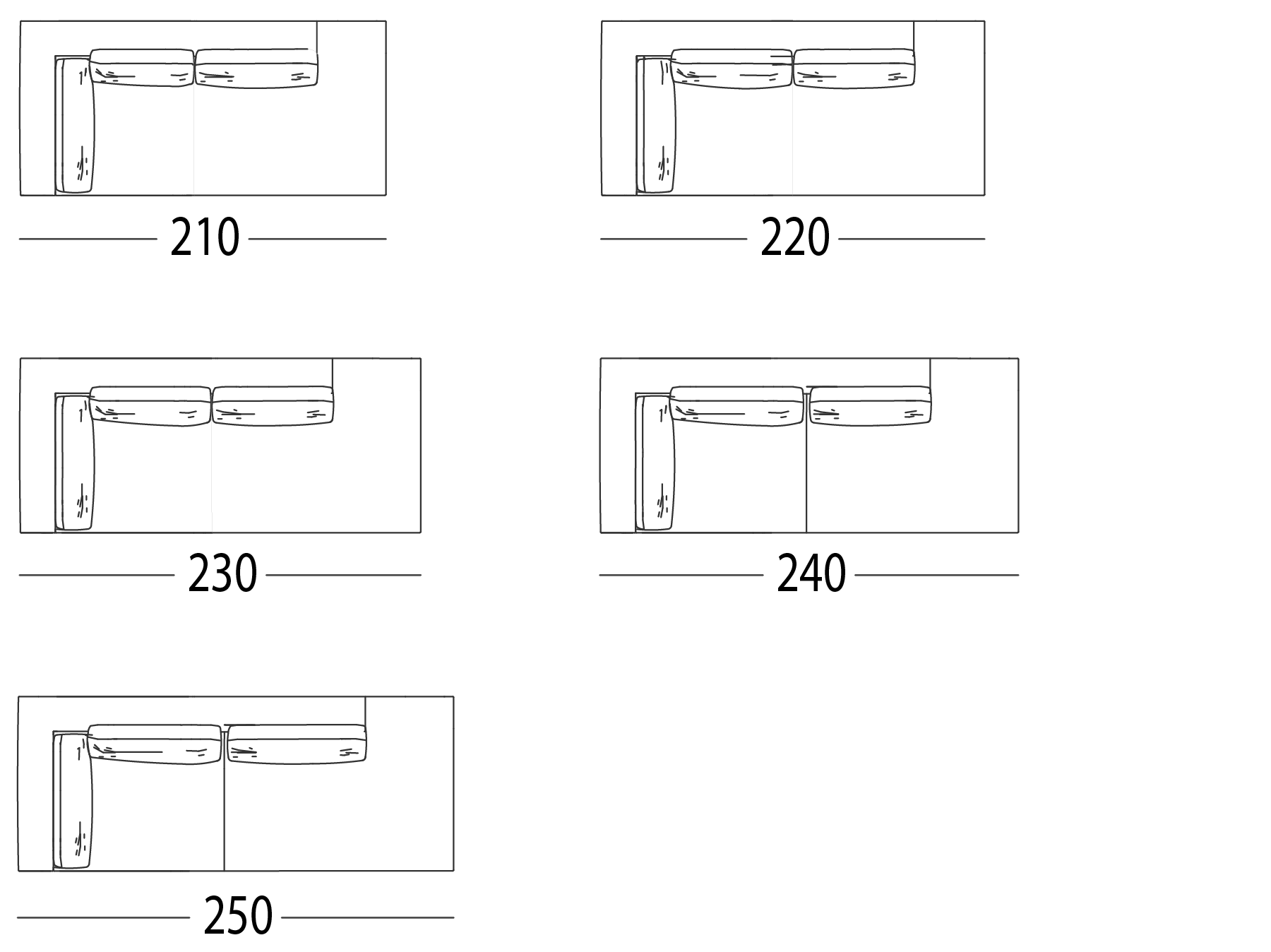 210

220

230

240

250